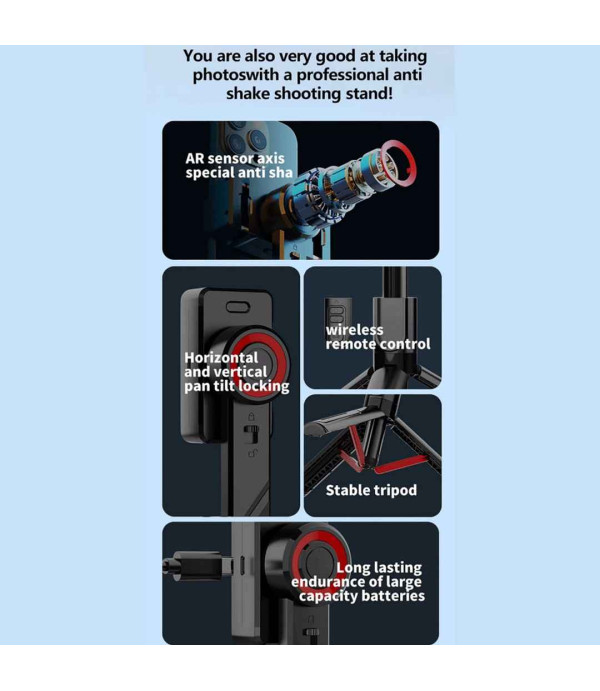 You are also very good at taking photoswith a professional anti shake shooting stand!

AR sensor axis special anti sha

Horizontal and vertical pan tilt locking

wireless remote control

Stable tripod

Long lasting endurance of large capacity batteries