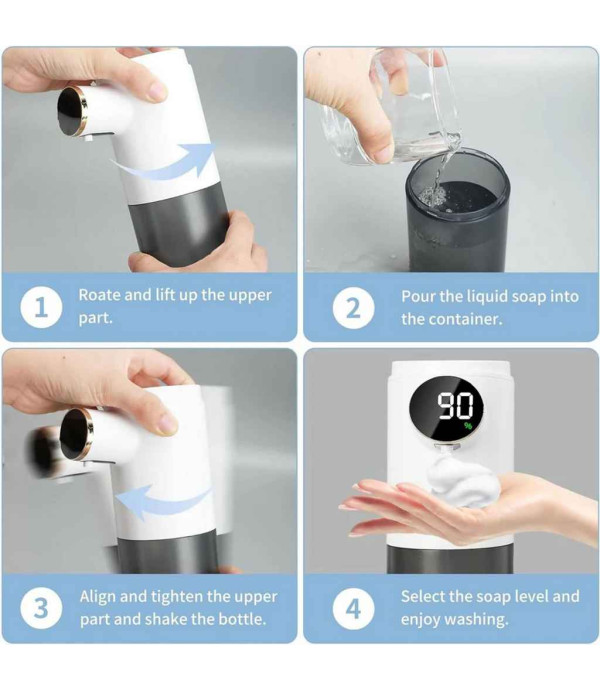 1 Roate and lift up the upper part.

2 Pour the liquid soap into the container.

3 Align and tighten the upper part and shake the bottle.

90 %

4 Select the soap level and enjoy washing.